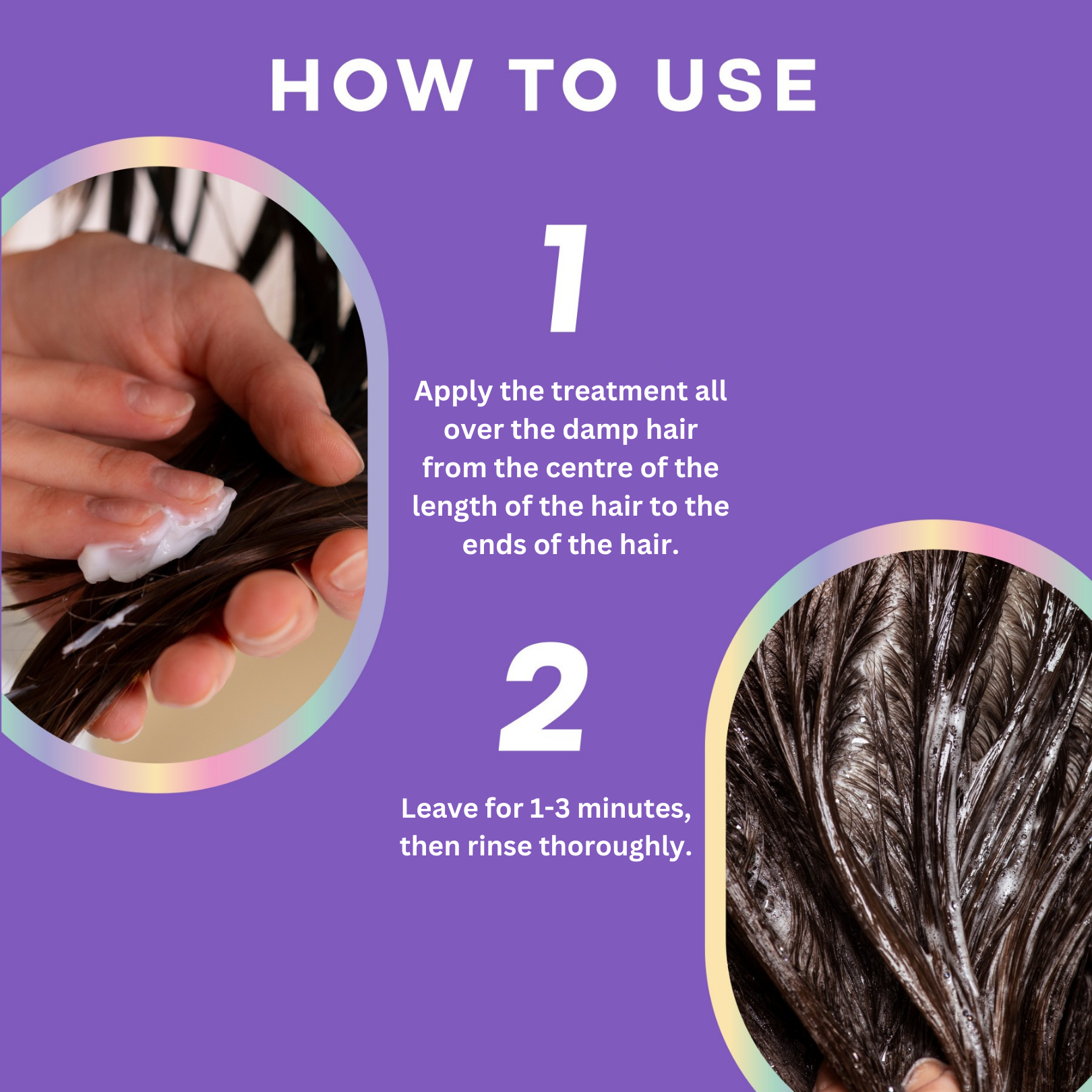 HOW TO USE

1

Apply the treatment all over the damp hair from the centre of the length of the hair to the ends of the hair.

2

Leave for 1-3 minutes, then rinse thoroughly.