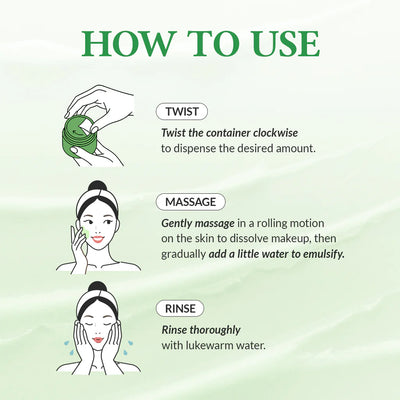 HOW TO USE

TWIST

Twist the container clockwise to dispense the desired amount.

MASSAGE

Gently massage in a rolling motion on the skin to dissolve makeup, then gradually add a little water to emulsify.

RINSE

Rinse thoroughly with lukewarm water.